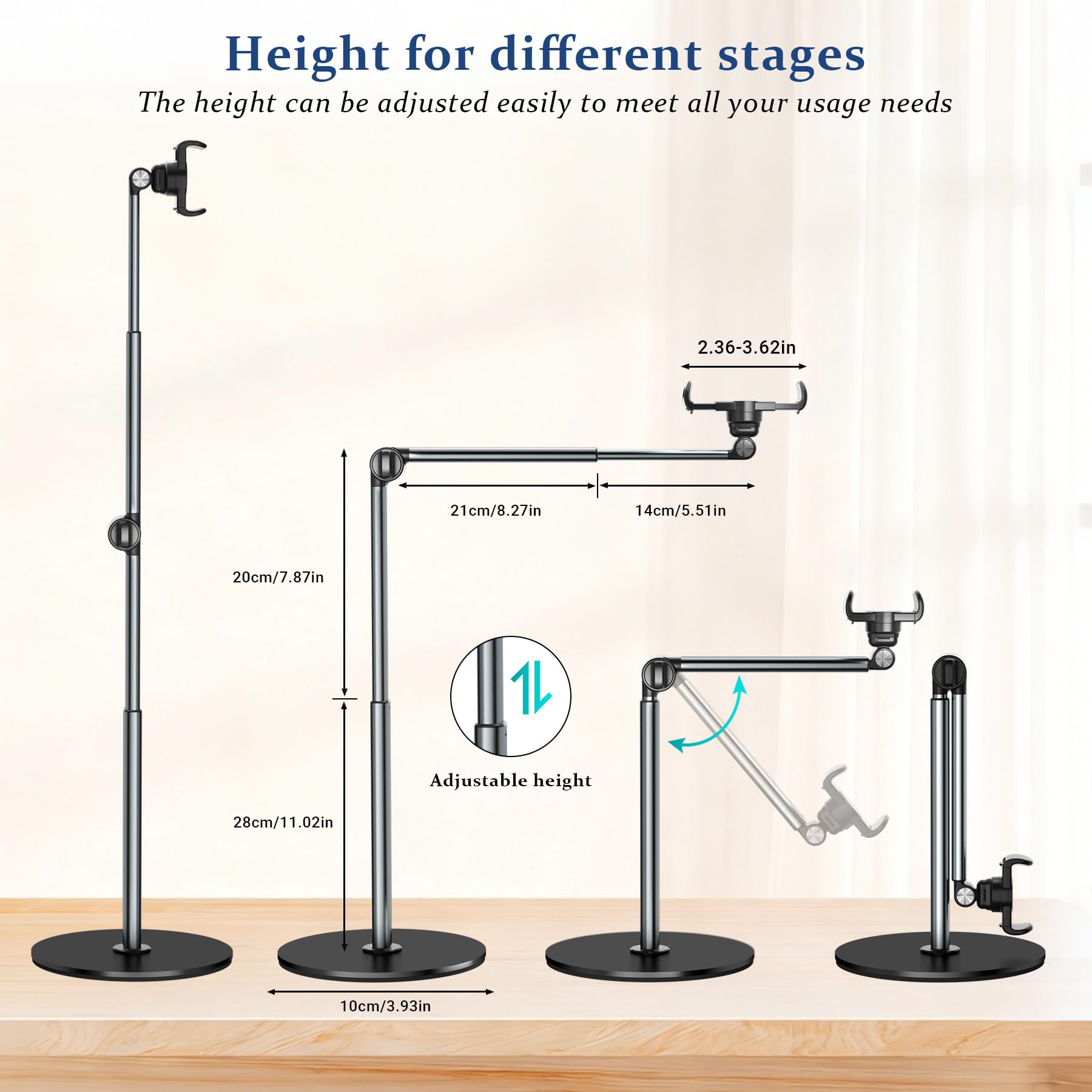 Height for different stages

The height can be adjusted easily to meet all your usage needs

2.36-3.62in

21cm/8.27in

14cm/5.51in

20cm/7.87in

Adjustable height

28cm/11.02in

10cm/3.93in